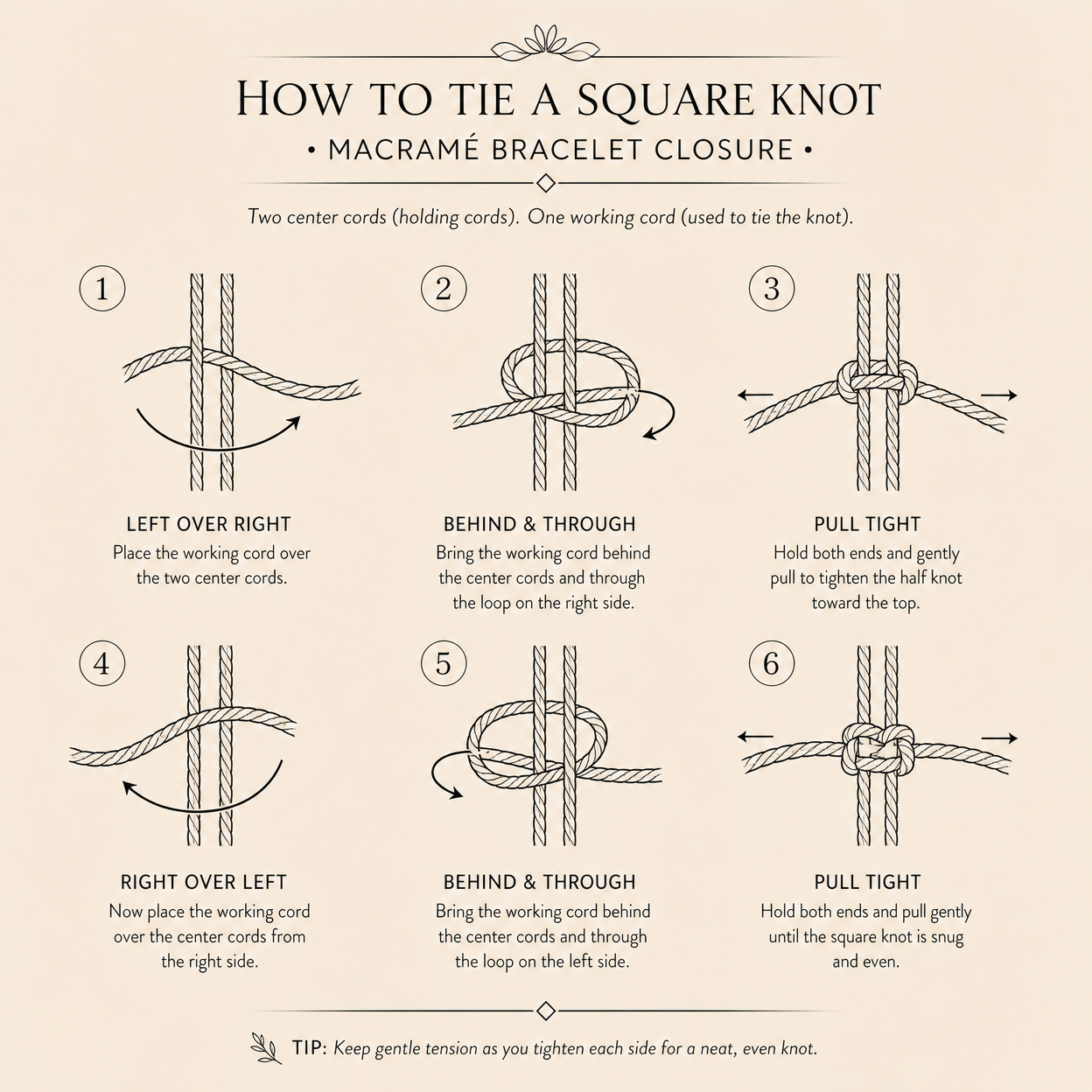 HOW TO TIE A SQUARE KNOT

• MACRAMÉ BRACELET CLOSURE •

Two center cords (holding cords). One working cord (used to tie the knot).

1

LEFT OVER RIGHT

Place the working cord over the two center cords.

2

BEHIND & THROUGH

Bring the working cord behind the center cords and through the loop on the right side.

3

PULL TIGHT

Hold both ends and gently pull to tighten the half knot toward the top.

4

RIGHT OVER LEFT

Now place the working cord over the center cords from the right side.

5

BEHIND & THROUGH

Bring the working cord behind the center cords and through the loop on the left side.

6

PULL TIGHT

Hold both ends and pull gently until the square knot is snug and even.

TIP: Keep gentle tension as you tighten each side for a neat, even knot.